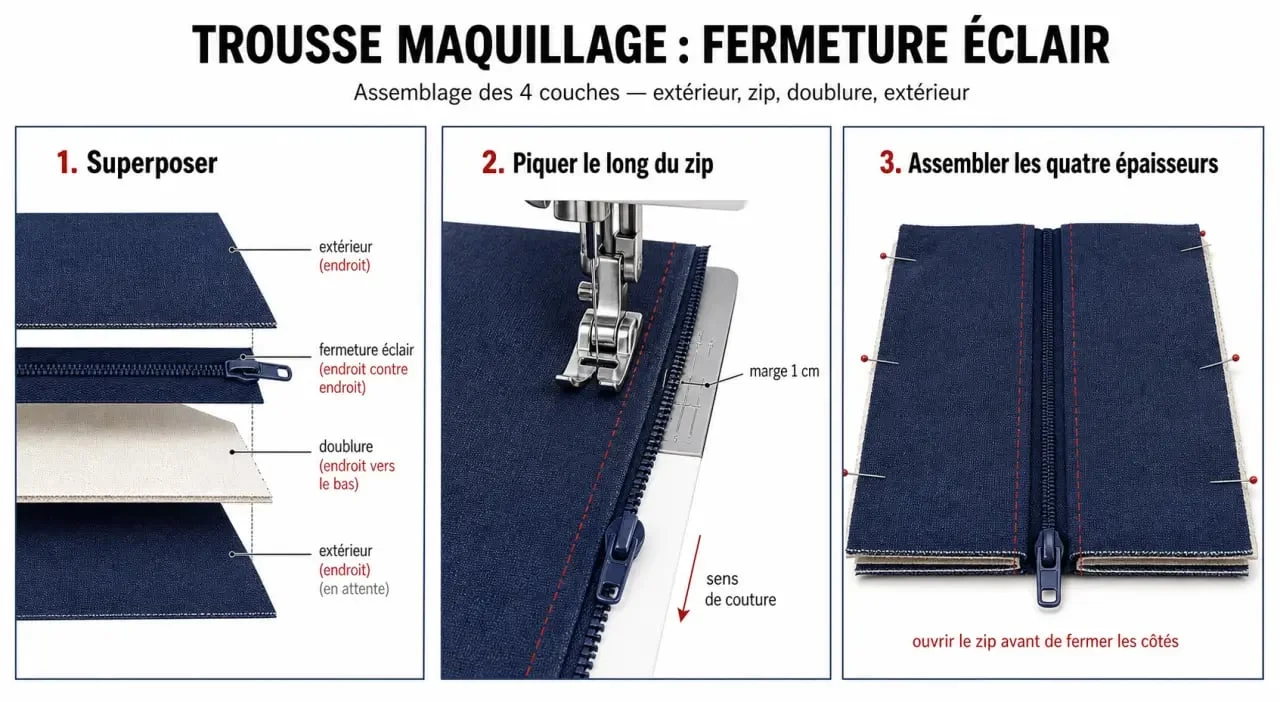 TROUSSE MAQUILLAGE : FERMETURE ÉCLAIR

Assemblage des 4 couches — extérieur, zip, doublure, extérieur

1. Superposer

extérieur
(endroit)

fermeture éclair
(endroit contre endroit)

doublure
(endroit vers le bas)

extérieur
(endroit)
(en attente)

2. Piquer le long du zip

marge 1 cm

sens de couture

3. Assembler les quatre épaisseurs

ouvrir le zip avant de fermer les côtés